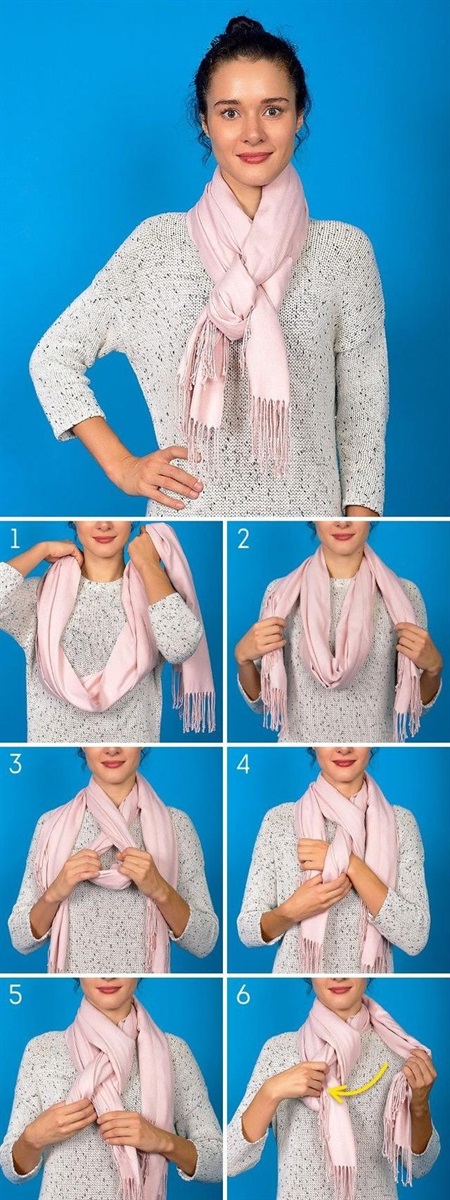 1
2
3
4
5
6