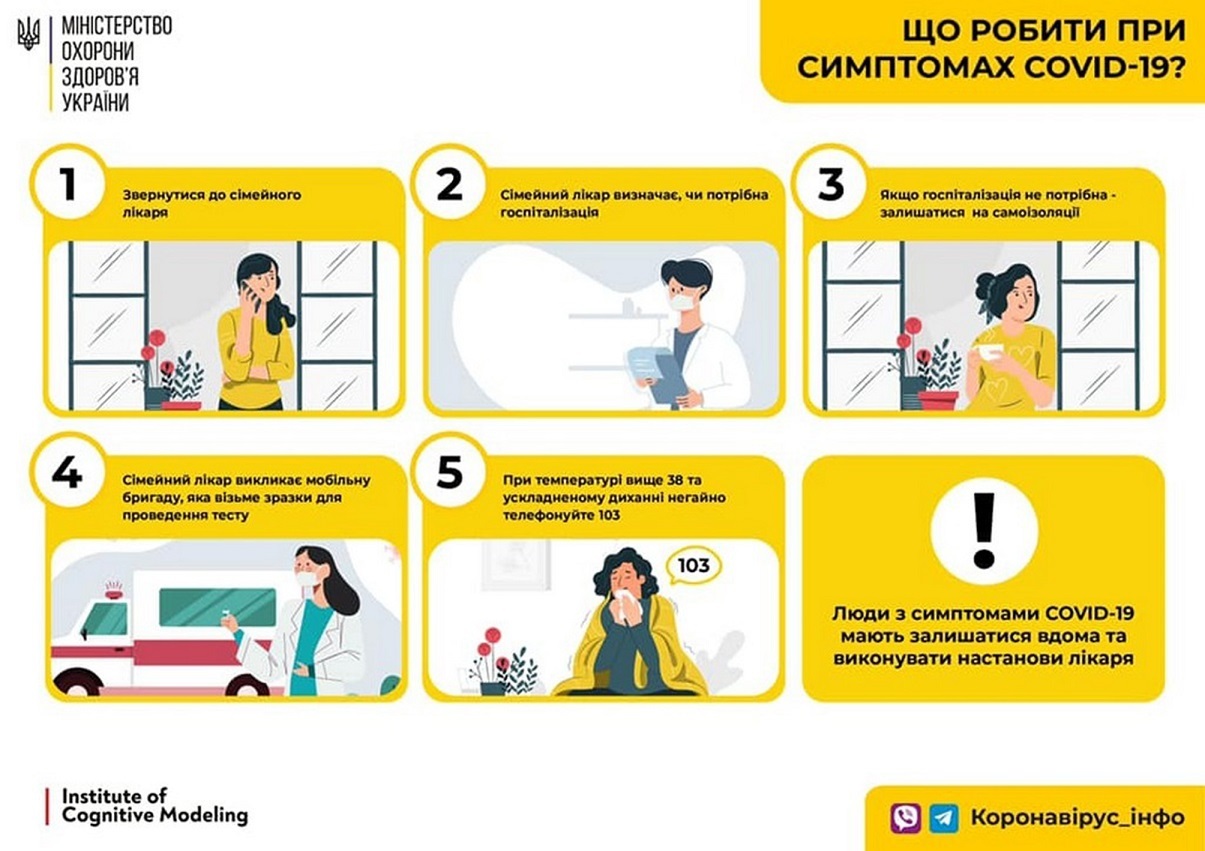 МІНІСТЕРСТВО ОХОРОНИ ЗДОРОВ'Я УКРАЇНИ

ЩО РОБИТИ ПРИ СИМПТОМАХ COVID-19?

1

Звернутися до сімейного лікаря

2

Сімейний лікар визначає, чи потрібна госпіталізація

3

Якщо госпіталізація не потрібна - залишатися на самоізоляції

4

Сімейний лікар викликає мобільну бригаду, яка візьме зразки для проведення тесту

5

При температурі вище 38 та ускладненому диханні негайно телефонуйте 103

103

!

Люди з симптомами COVID-19 мають залишатися вдома та виконувати настанови лікаря

Institute of Cognitive Modeling

Коронавірус_інфо